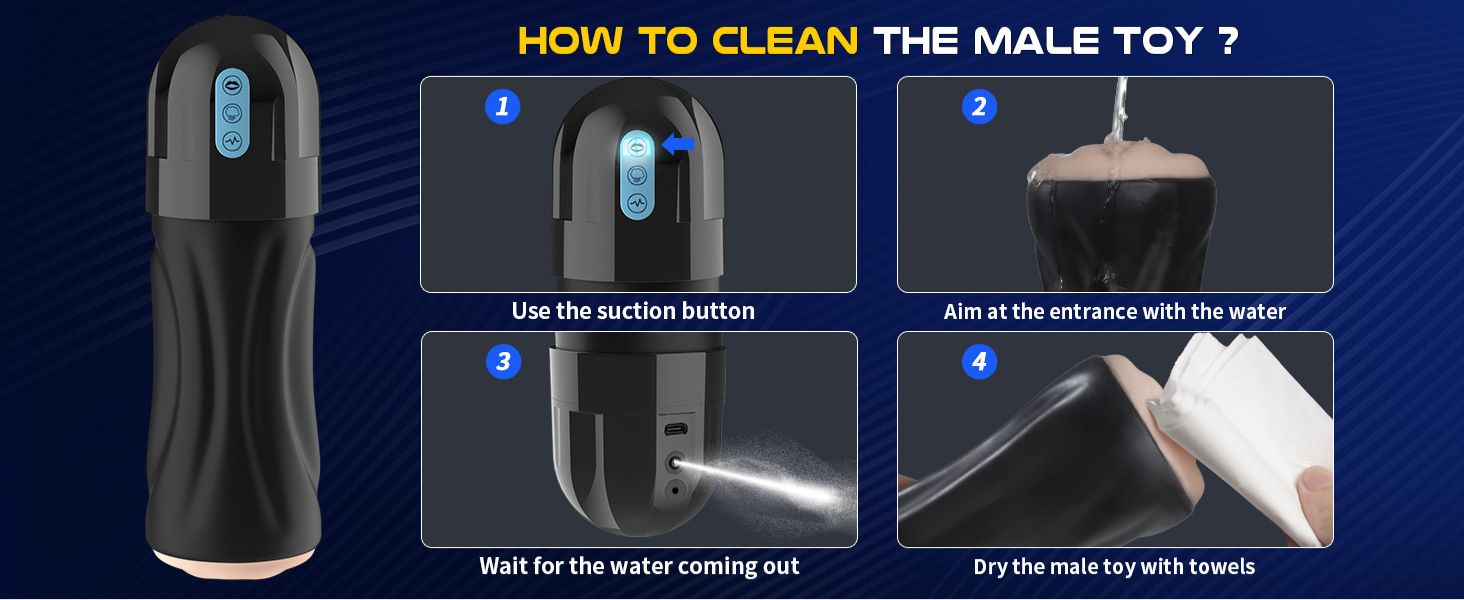 HOW TO CLEAN THE MALE TOY ?

1
Use the suction button

2
Aim at the entrance with the water

3
Wait for the water coming out

4
Dry the male toy with towels